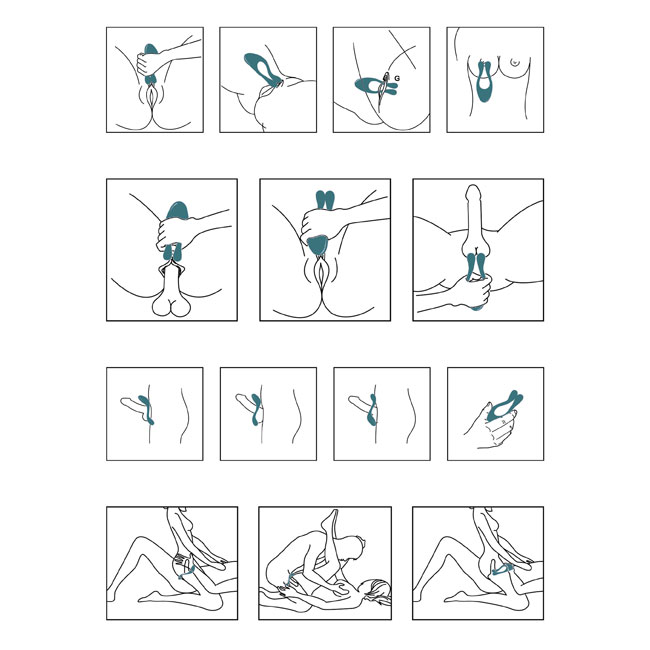 G